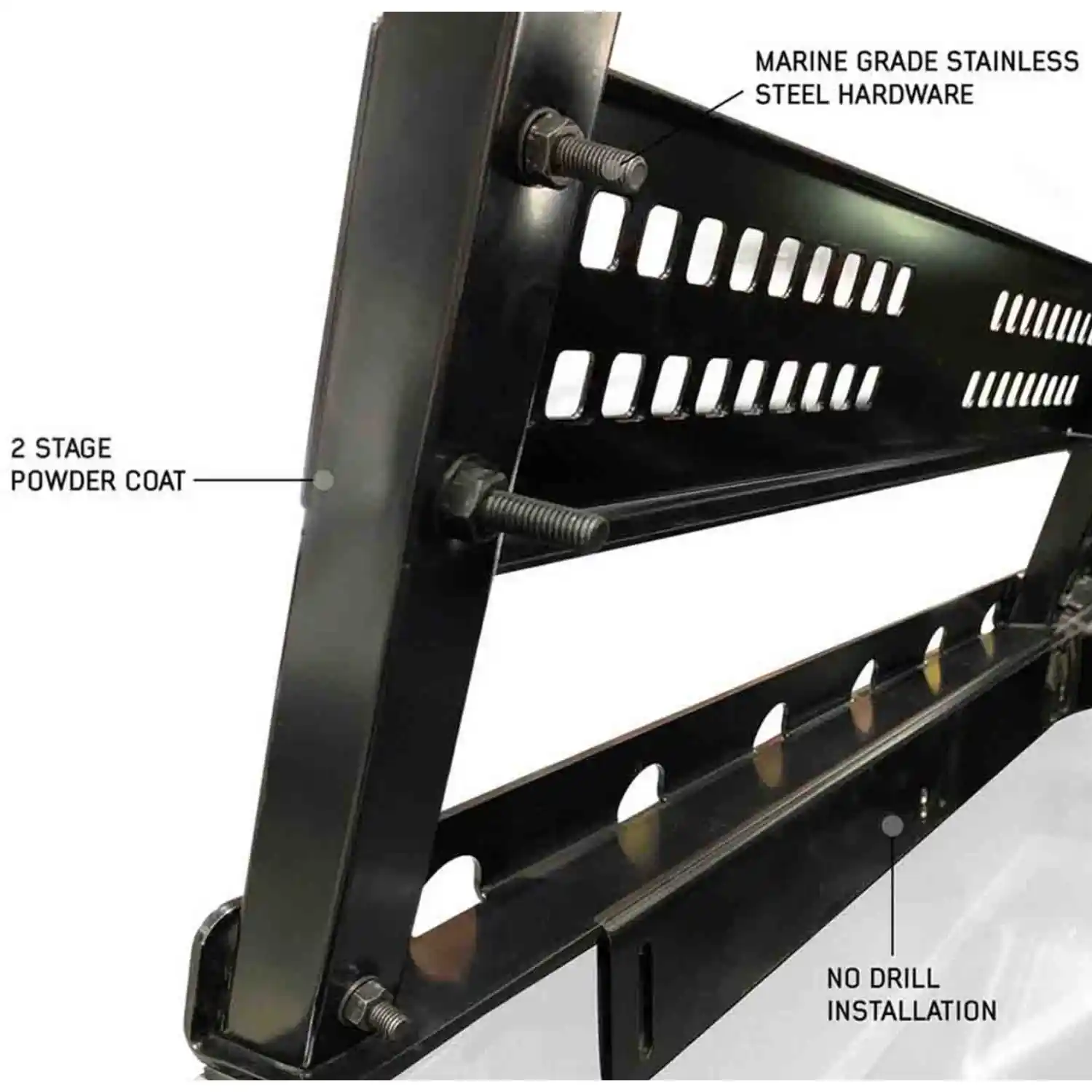 MARINE GRADE STAINLESS STEEL HARDWARE

2 STAGE POWDER COAT

NO DRILL INSTALLATION